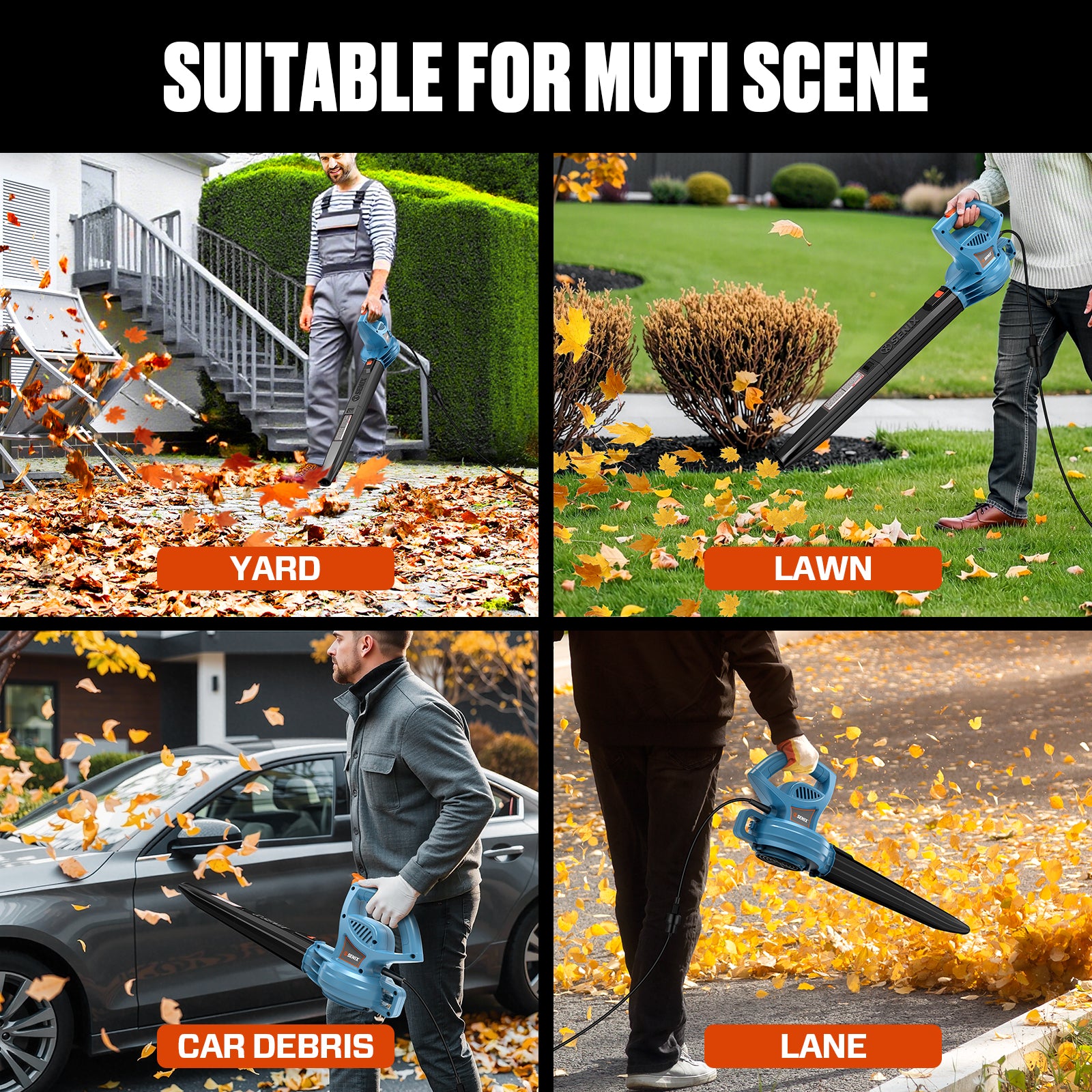 SUITABLE FOR MUTI SCENE

SENIX

YARD

SENIX

LAWN

SENIX

CAR DEBRIS

SENIX

LANE